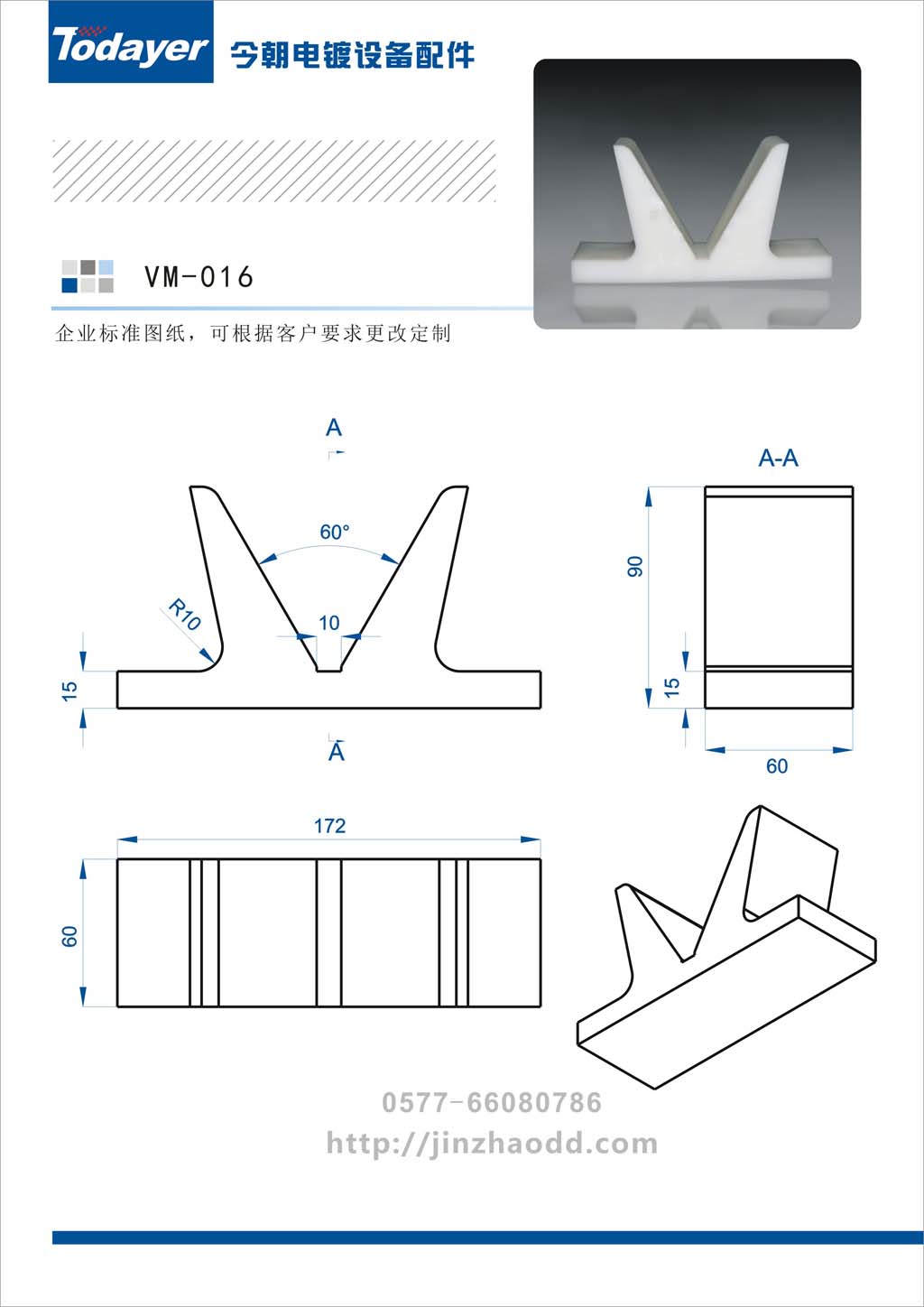 Todayer 今朝电镀设备配件

VM-016

企业标准图纸，可根据客户要求更改定制

A

60°

R10

10

15

A

A-A

90

15

60

172

60

0577-66080786

http://jinzhaodd.com