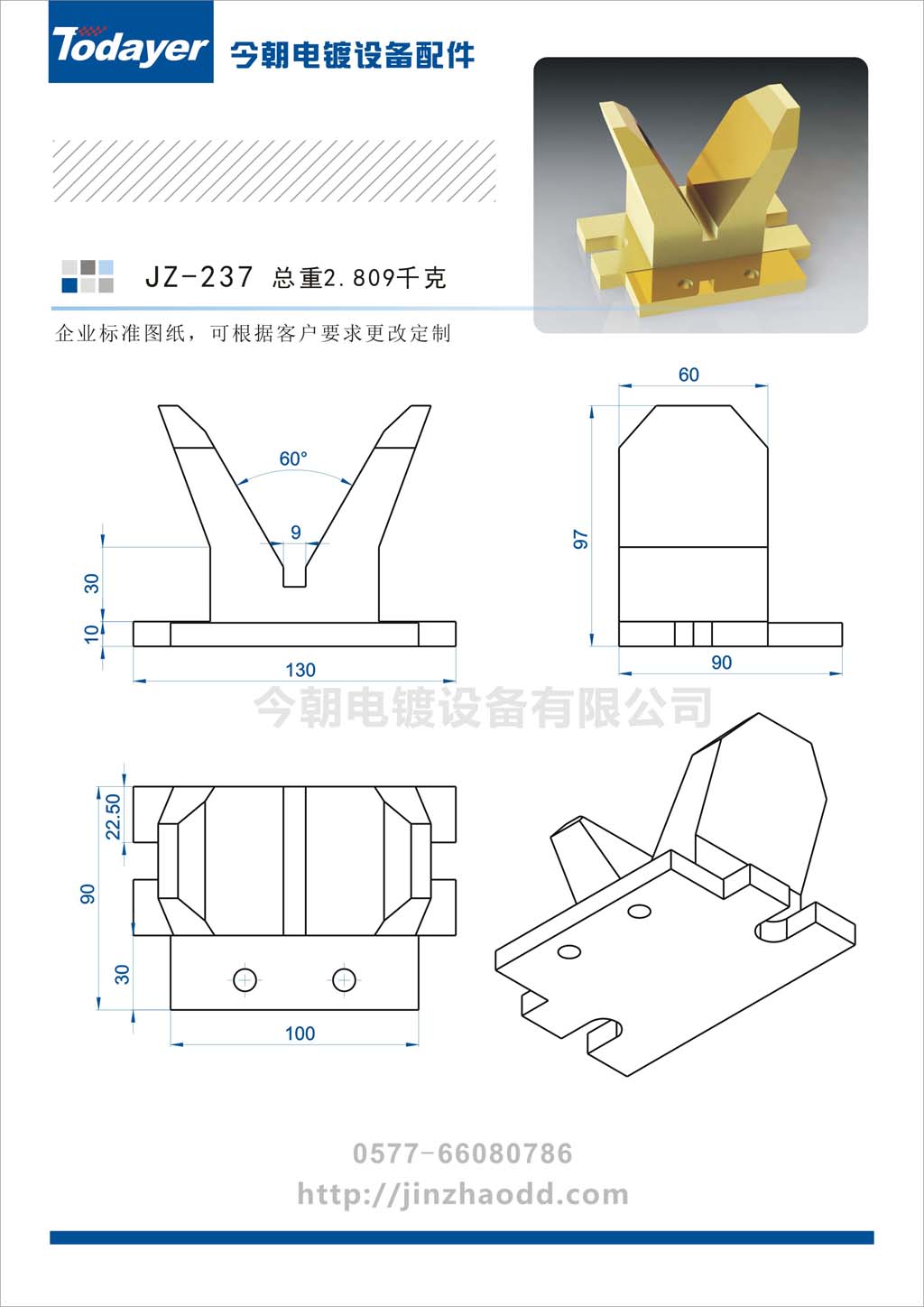 Todayer 今朝电镀设备配件

JZ-237 总重2.809千克

企业标准图纸，可根据客户要求更改定制

60°

9

30

10

130

60

97

90

今朝电镀设备有限公司

22.50

90

30

100

0577-66080786

http://jinzhaodd.com